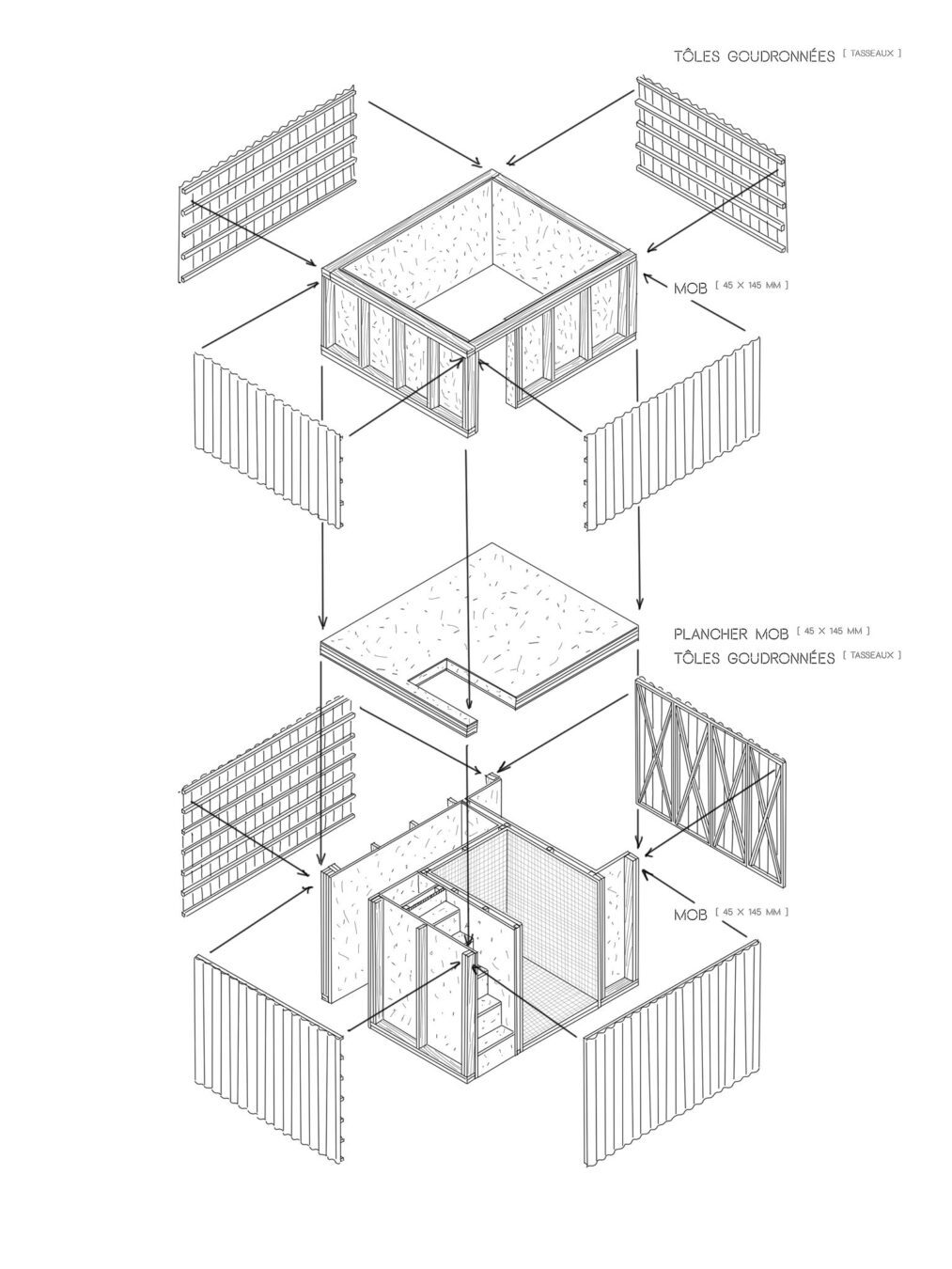 TÔLES GOUDRONNÉES [ TASSEAUX ]

MOB [ 45 X 145 MM ]

PLANCHER MOB [ 45 X 145 MM ]
TÔLES GOUDRONNÉES [ TASSEAUX ]

MOB [ 45 X 145 MM ]